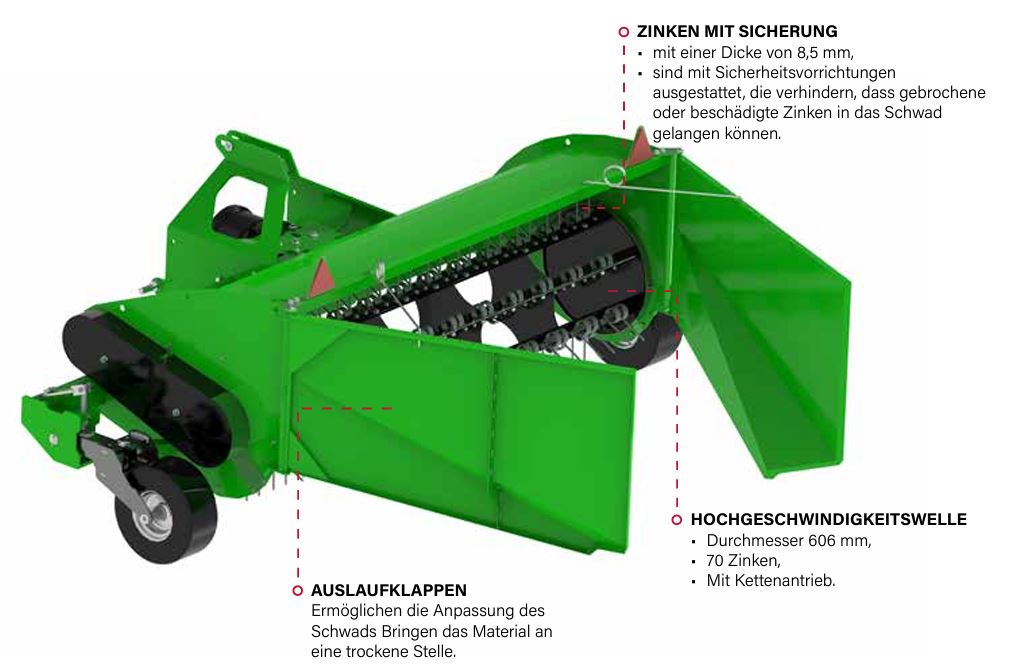 ZINKEN MIT SICHERUNG
• mit einer Dicke von 8,5 mm,
• sind mit Sicherheitsvorrichtungen ausgestattet, die verhindern, dass gebrochene oder beschädigte Zinken in das Schwad gelangen können.

HOCHGESCHWINDIGKEITSWELLE
• Durchmesser 606 mm,
• 70 Zinken,
• Mit Kettenantrieb.

AUSLAUFKLAPPEN
Ermöglichen die Anpassung des Schwads Bringen das Material an eine trockene Stelle.